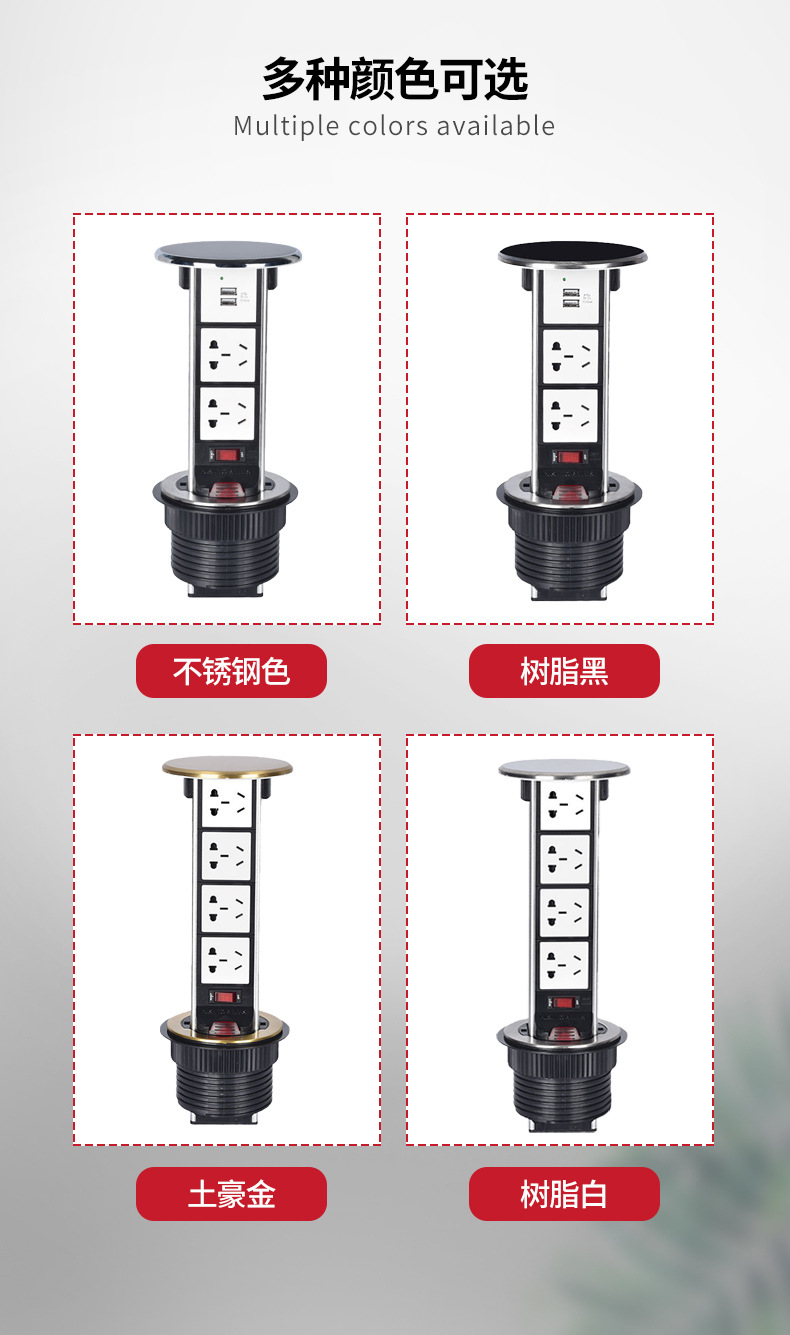 多种颜色可选
Multiple colors available

不锈钢色

树脂黑

土豪金

树脂白